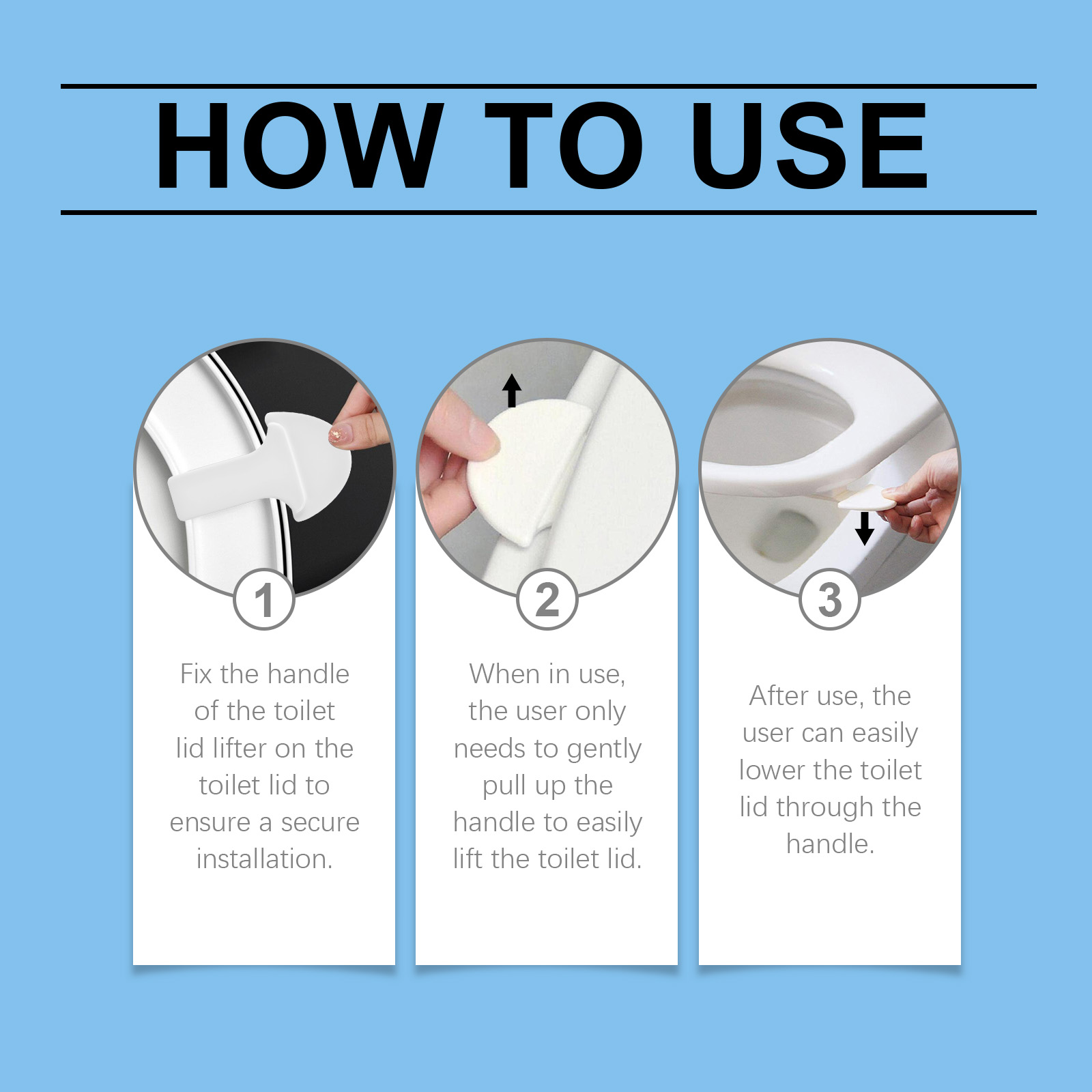 HOW TO USE

1

Fix the handle of the toilet lid lifter on the toilet lid to ensure a secure installation.

2

When in use, the user only needs to gently pull up the handle to easily lift the toilet lid.

3

After use, the user can easily lower the toilet lid through the handle.