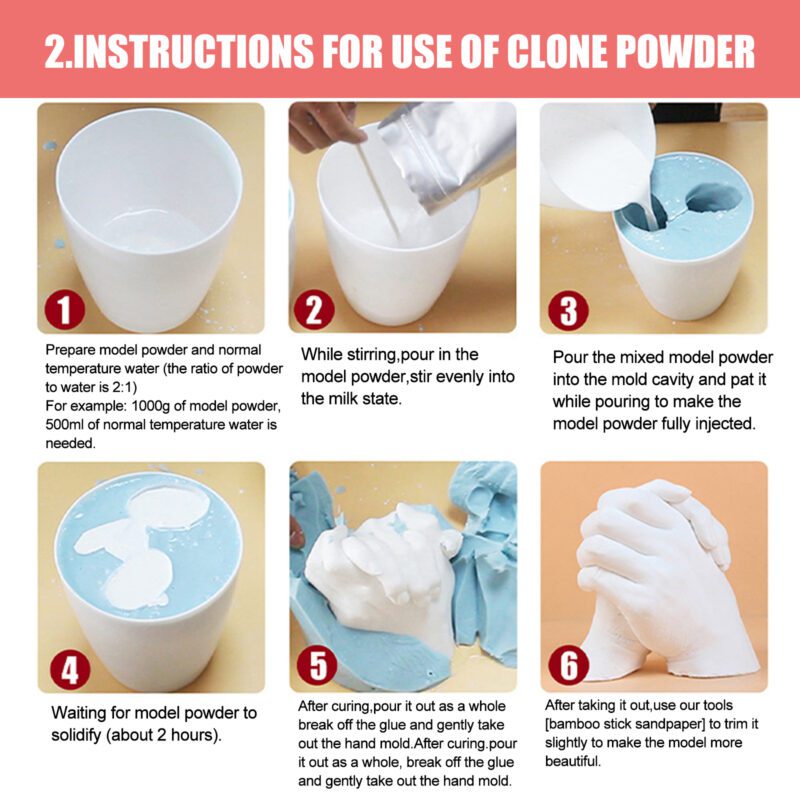 2.INSTRUCTIONS FOR USE OF CLONE POWDER

1

Prepare model powder and normal temperature water (the ratio of powder to water is 2:1)
For example: 1000g of model powder, 500ml of normal temperature water is needed.

2

While stirring,pour in the model powder,stir evenly into the milk state.

3

Pour the mixed model powder into the mold cavity and pat it while pouring to make the model powder fully injected.

4

Waiting for model powder to solidify (about 2 hours).

5

After curing,pour it out as a whole break off the glue and gently take out the hand mold.After curing.pour it out as a whole, break off the glue and gently take out the hand mold.

6

After taking it out,use our tools [bamboo stick sandpaper] to trim it slightly to make the model more beautiful.