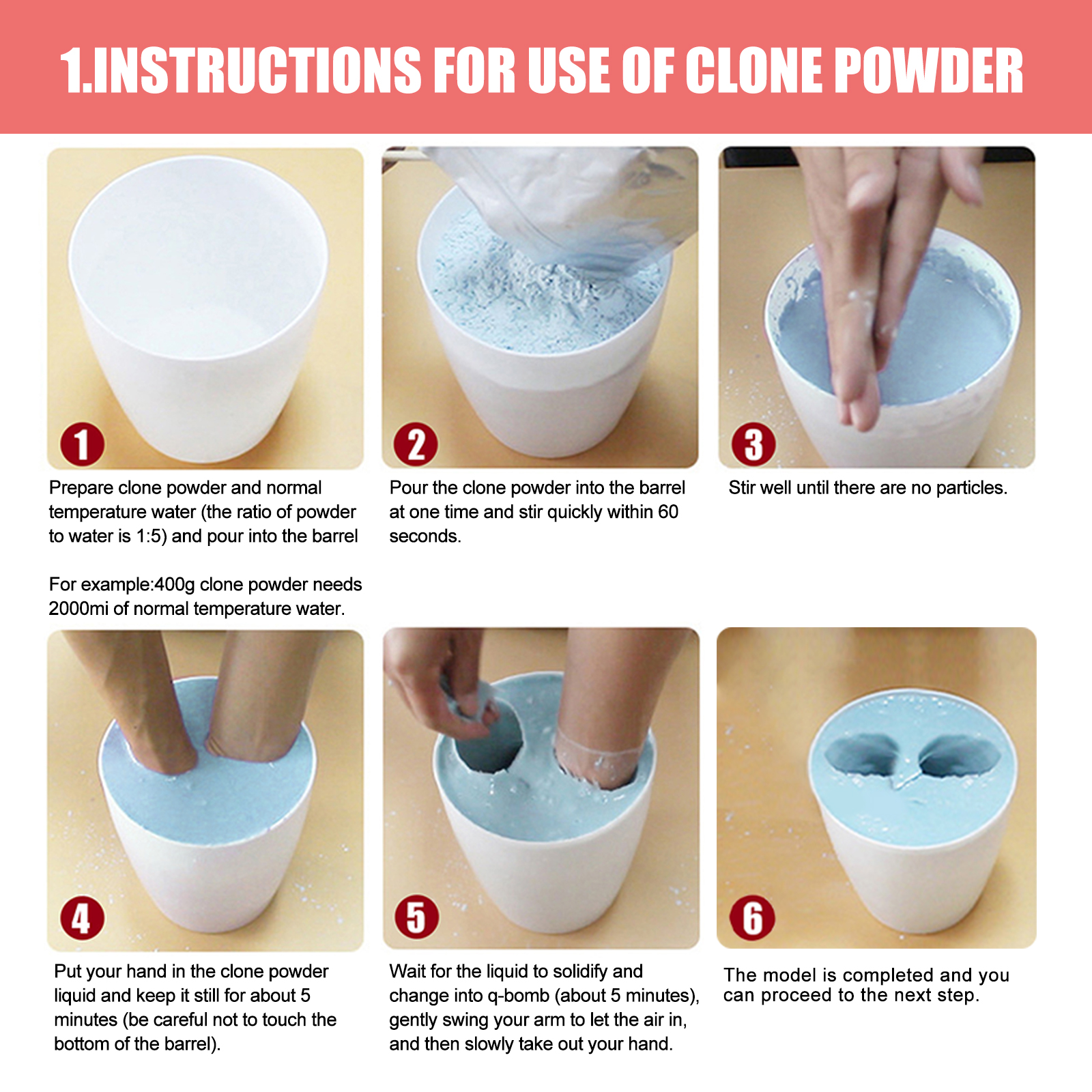 1.INSTRUCTIONS FOR USE OF CLONE POWDER

1

Prepare clone powder and normal temperature water (the ratio of powder to water is 1:5) and pour into the barrel

For example:400g clone powder needs 2000mi of normal temperature water.

2

Pour the clone powder into the barrel at one time and stir quickly within 60 seconds.

3

Stir well until there are no particles.

4

Put your hand in the clone powder liquid and keep it still for about 5 minutes (be careful not to touch the bottom of the barrel).

5

Wait for the liquid to solidify and change into q-bomb (about 5 minutes), gently swing your arm to let the air in, and then slowly take out your hand.

6

The model is completed and you can proceed to the next step.