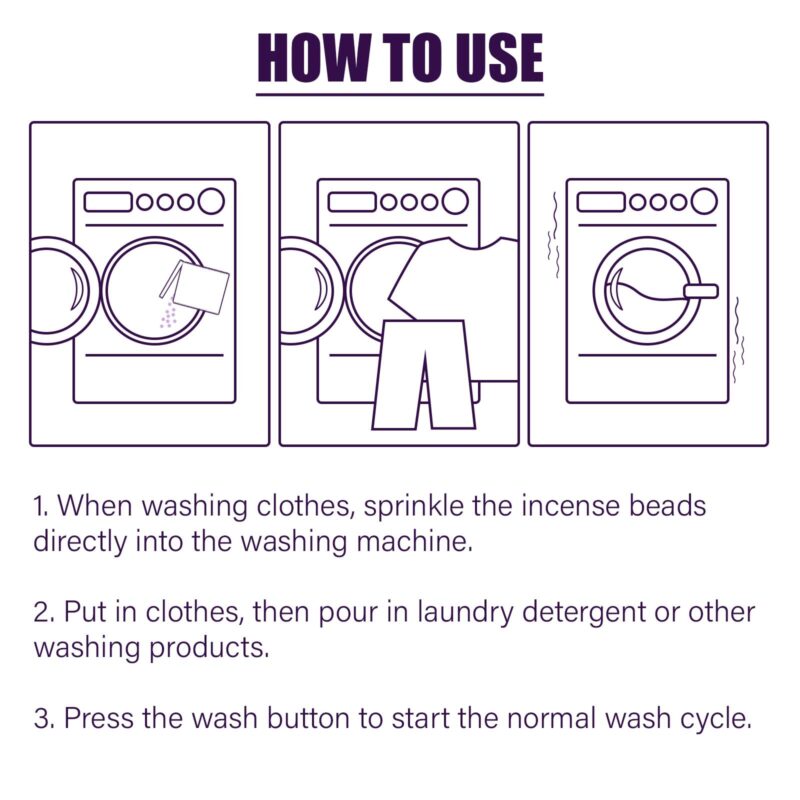 HOW TO USE

1. When washing clothes, sprinkle the incense beads directly into the washing machine.

2. Put in clothes, then pour in laundry detergent or other washing products.

3. Press the wash button to start the normal wash cycle.