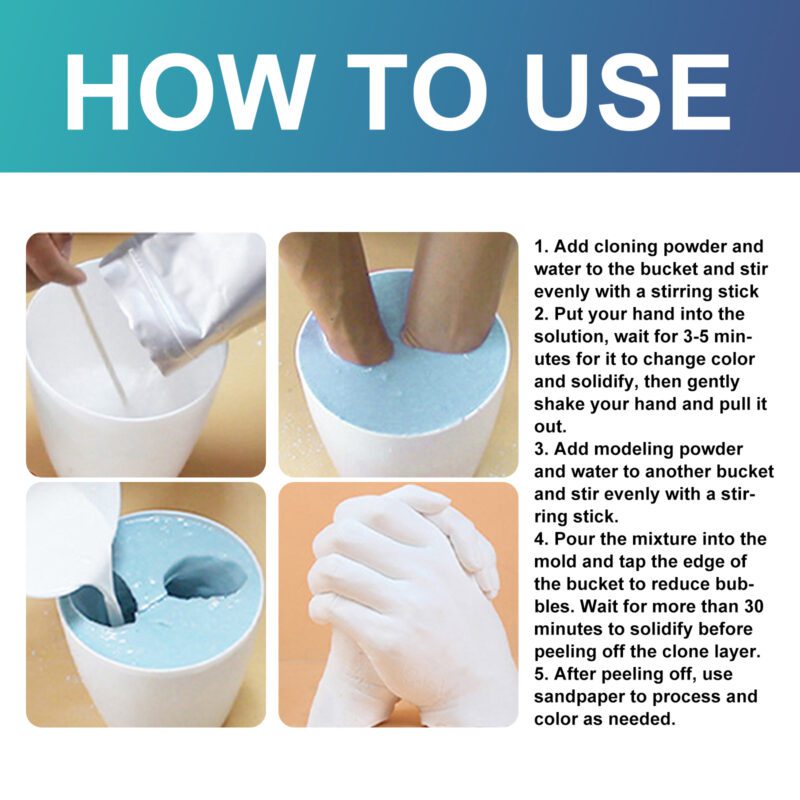 HOW TO USE

1. Add cloning powder and water to the bucket and stir evenly with a stirring stick
2. Put your hand into the solution, wait for 3-5 minutes for it to change color and solidify, then gently shake your hand and pull it out.
3. Add modeling powder and water to another bucket and stir evenly with a stirring stick.
4. Pour the mixture into the mold and tap the edge of the bucket to reduce bubbles. Wait for more than 30 minutes to solidify before peeling off the clone layer.
5. After peeling off, use sandpaper to process and color as needed.